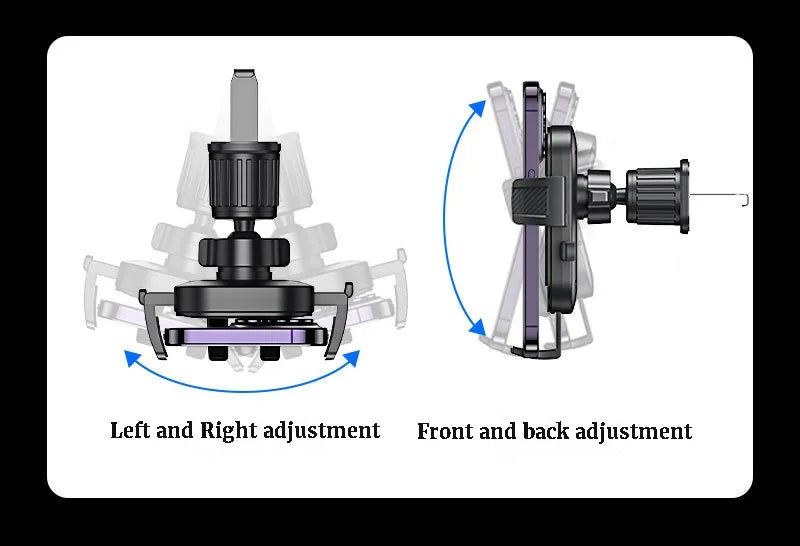 Left and Right adjustment

Front and back adjustment