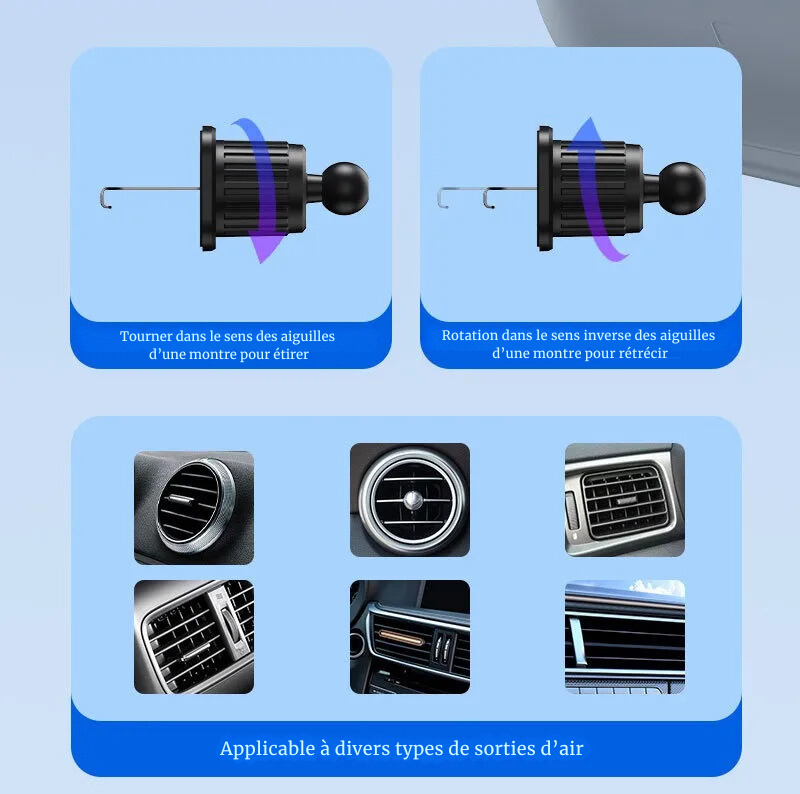 Tourner dans le sens des aiguilles d’une montre pour étirer

Rotation dans le sens inverse des aiguilles d’une montre pour rétrécir

Applicable à divers types de sorties d’air